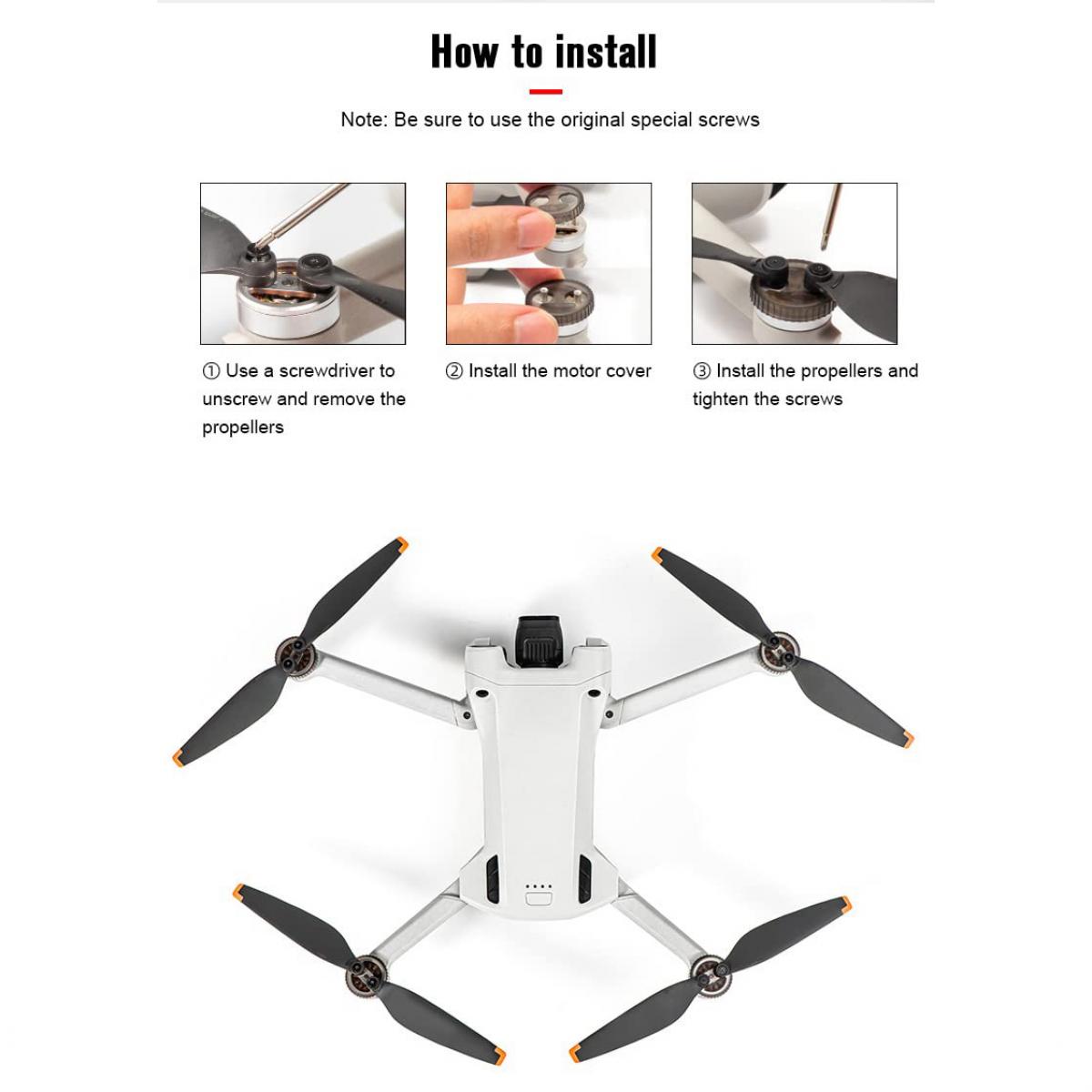 How to install

Note: Be sure to use the original special screws

① Use a screwdriver to unscrew and remove the propellers

② Install the motor cover

③ Install the propellers and tighten the screws