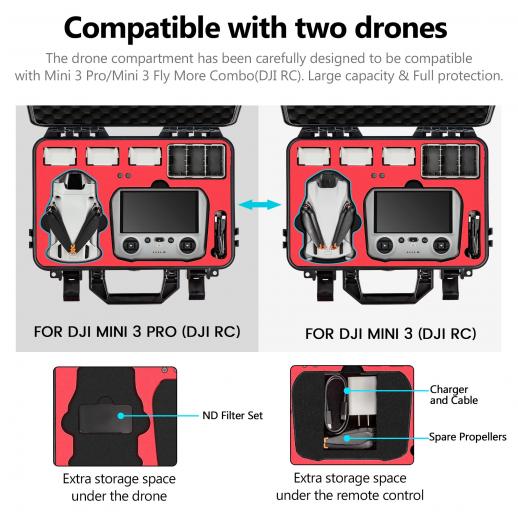 Compatible with two drones

The drone compartment has been carefully designed to be compatible with Mini 3 Pro/Mini 3 Fly More Combo(DJI RC). Large capacity & Full protection.

FOR DJI MINI 3 PRO (DJI RC)

FOR DJI MINI 3 (DJI RC)

ND Filter Set

Extra storage space under the drone

Charger and Cable

Spare Propellers

Extra storage space under the remote control