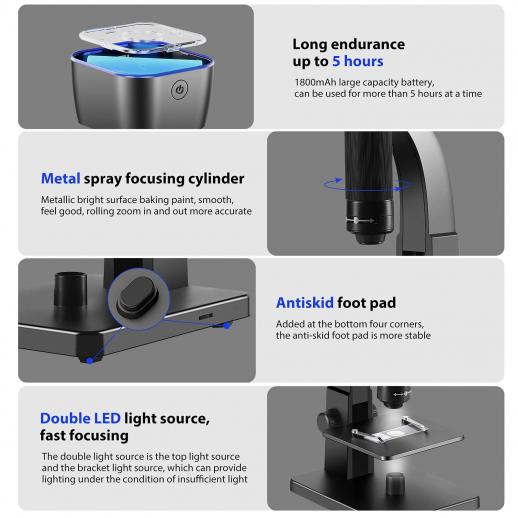 Long endurance up to 5 hours

1800mAh large capacity battery, can be used for more than 5 hours at a time

Metal spray focusing cylinder

Metallic bright surface baking paint, smooth, feel good, rolling zoom in and out more accurate

Antiskid foot pad

Added at the bottom four corners, the anti-skid foot pad is more stable

Double LED light source, fast focusing

The double light source is the top light source and the bracket light source, which can provide lighting under the condition of insufficient light