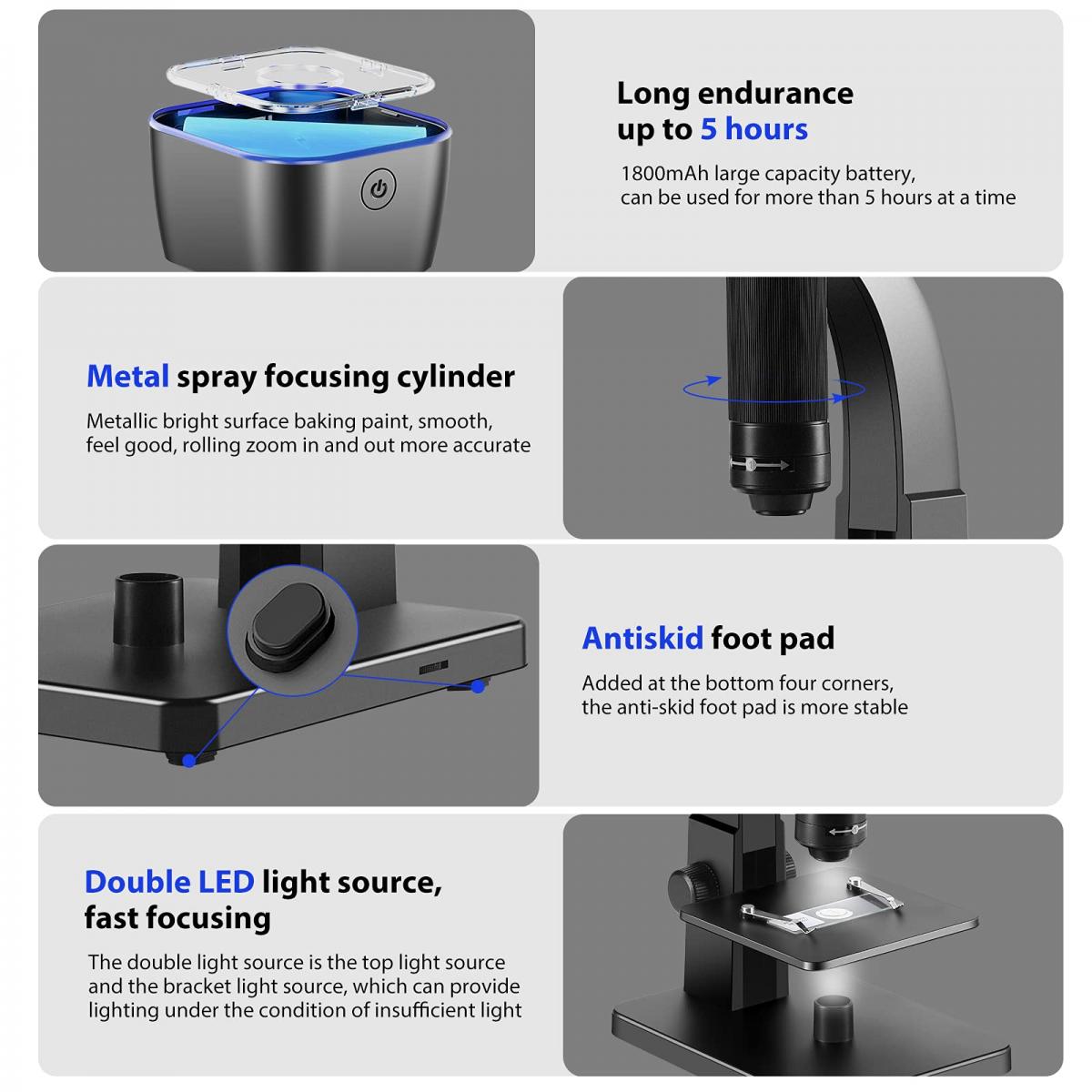 Long endurance up to 5 hours

1800mAh large capacity battery, can be used for more than 5 hours at a time

Metal spray focusing cylinder

Metallic bright surface baking paint, smooth, feel good, rolling zoom in and out more accurate

Antiskid foot pad

Added at the bottom four corners, the anti-skid foot pad is more stable

Double LED light source, fast focusing

The double light source is the top light source and the bracket light source, which can provide lighting under the condition of insufficient light