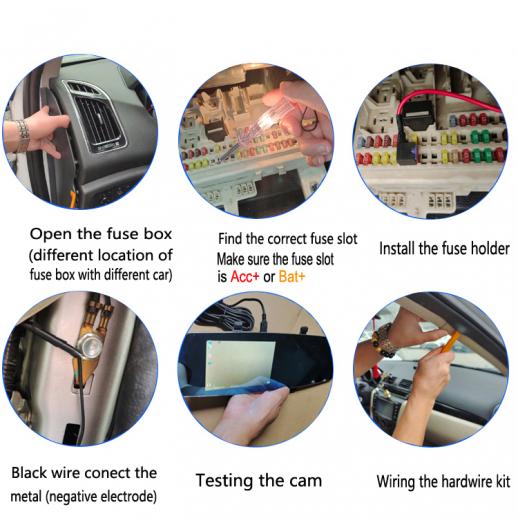 Open the fuse box (different location of fuse box with different car)

Find the correct fuse slot
Make sure the fuse slot is Acc+ or Bat+

Install the fuse holder

Black wire conect the metal (negative electrode)

Testing the cam

Wiring the hardwire kit