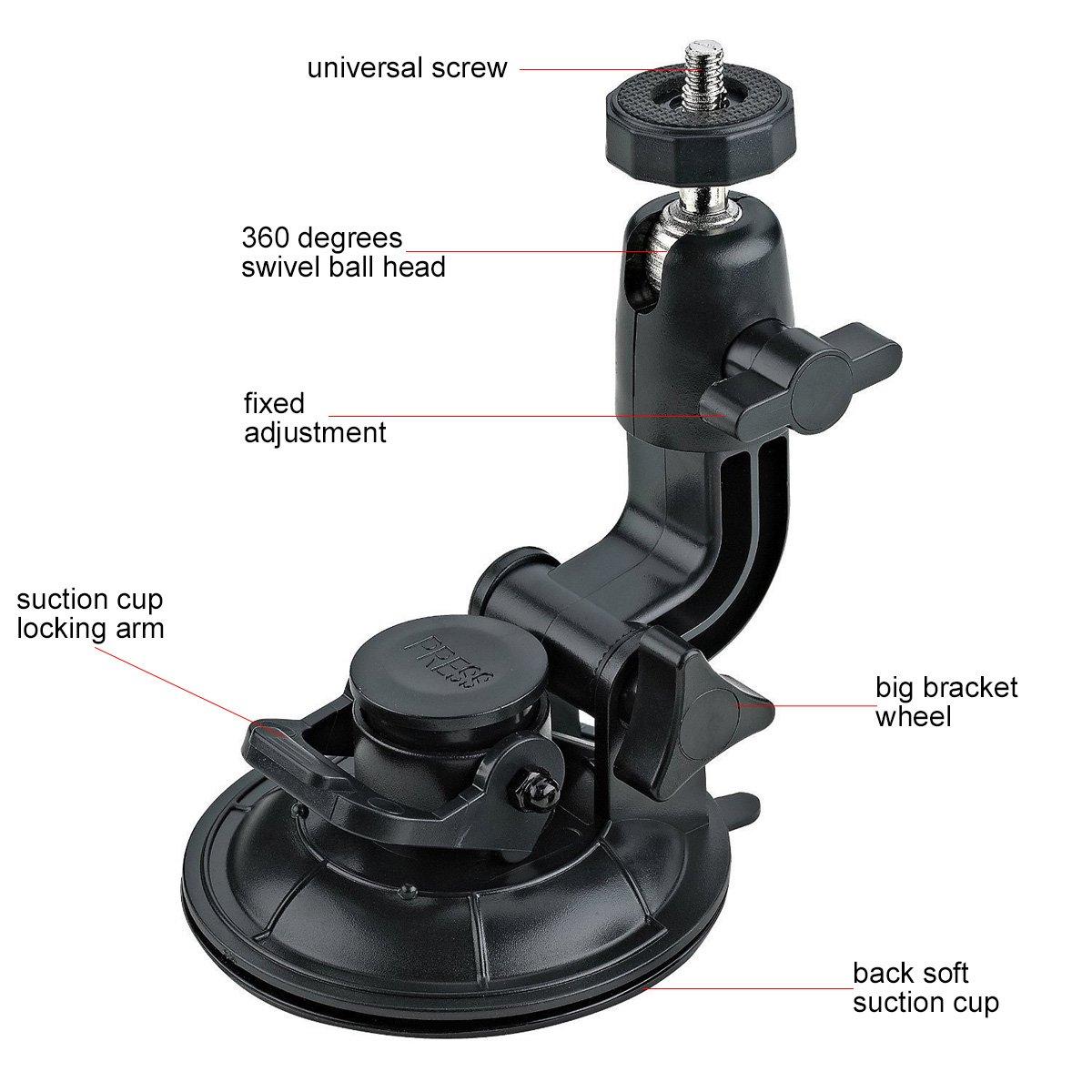 universal screw

360 degrees swivel ball head

fixed adjustment

suction cup locking arm

PRESS

big bracket wheel

back soft suction cup