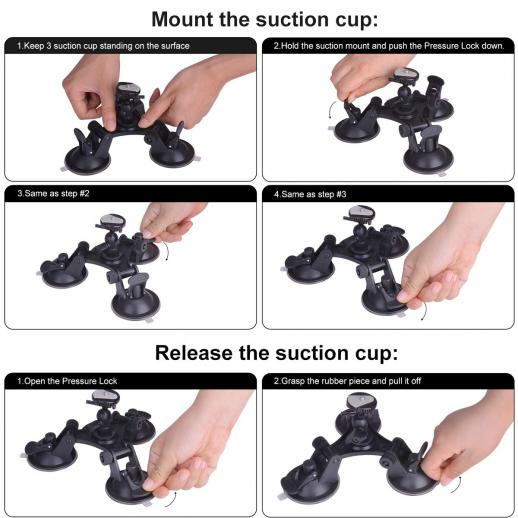 Mount the suction cup:

1.Keep 3 suction cup standing on the surface

2.Hold the suction mount and push the Pressure Lock down.

3.Same as step #2

4.Same as step #3

Release the suction cup:

1.Open the Pressure Lock

2.Grasp the rubber piece and pull it off