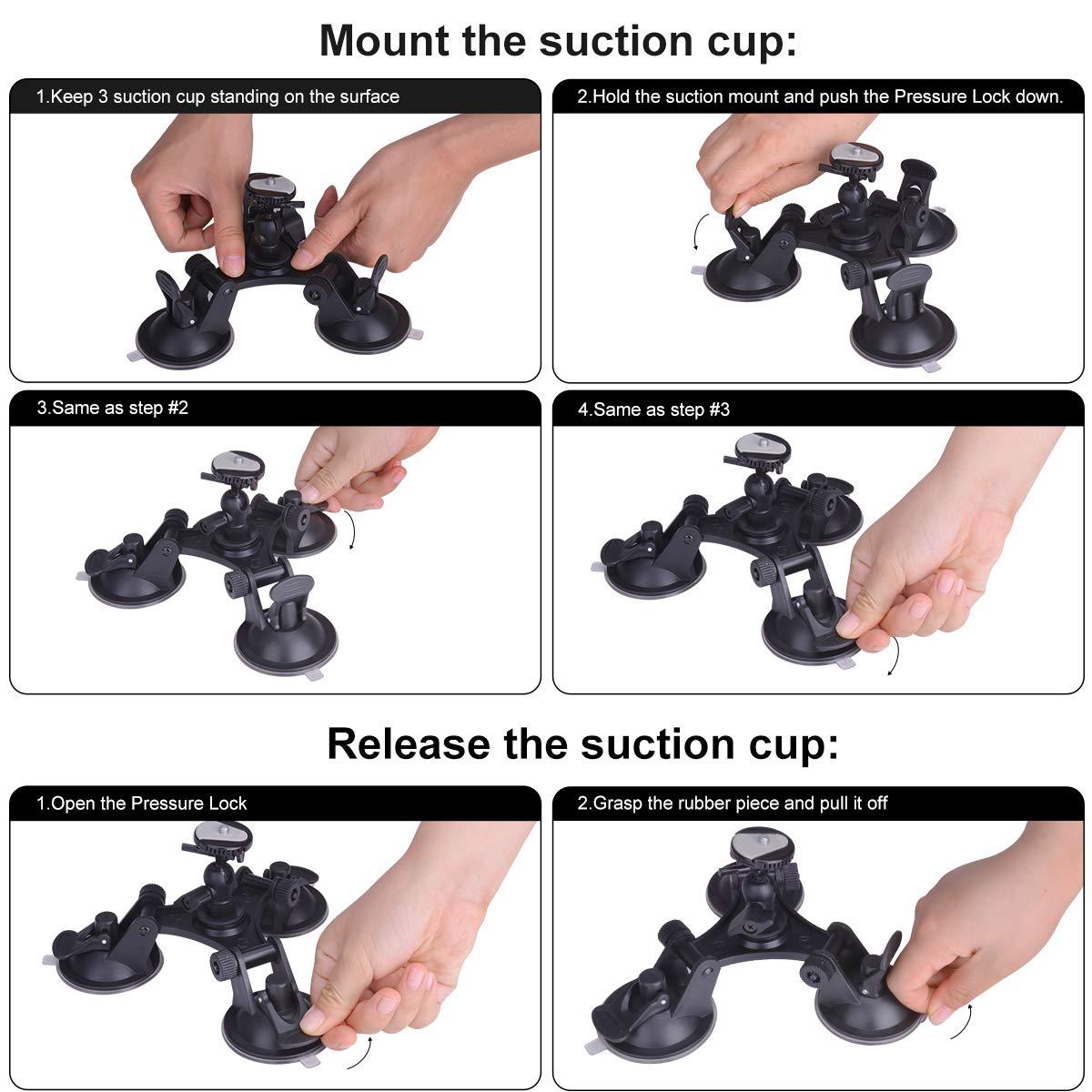 Mount the suction cup:

1.Keep 3 suction cup standing on the surface

2.Hold the suction mount and push the Pressure Lock down.

3.Same as step #2

4.Same as step #3

Release the suction cup:

1.Open the Pressure Lock

2.Grasp the rubber piece and pull it off