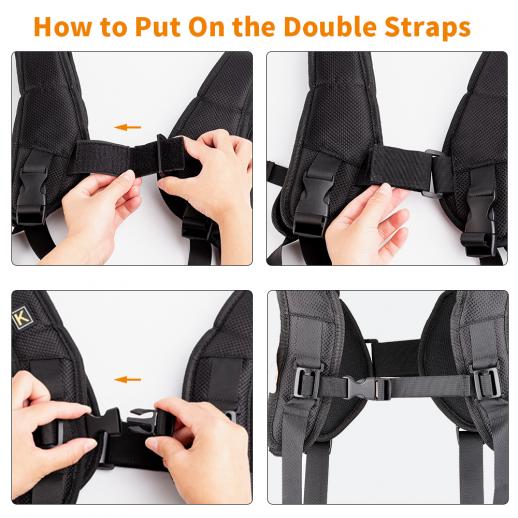 How to Put On the Double Straps

K