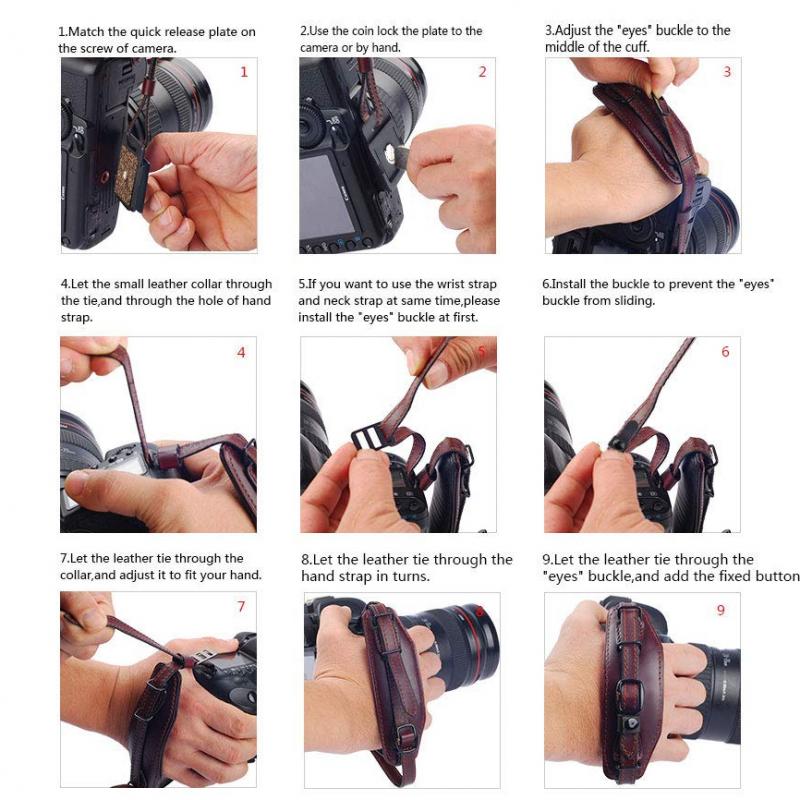 1.Match the quick release plate on the screw of camera.

1

2.Use the coin lock the plate to the camera or by hand.

2

3.Adjust the "eyes" buckle to the middle of the cuff.

3

4.Let the small leather collar through the tie,and through the hole of hand strap.

4

5.If you want to use the wrist strap and neck strap at same time,please install the "eyes" buckle at first.

5

6.Install the buckle to prevent the "eyes" buckle from sliding.

6

7.Let the leather tie through the collar,and adjust it to fit your hand.

7

8.Let the leather tie through the hand strap in turns.

8

9.Let the leather tie through the "eyes" buckle,and add the fixed button

9