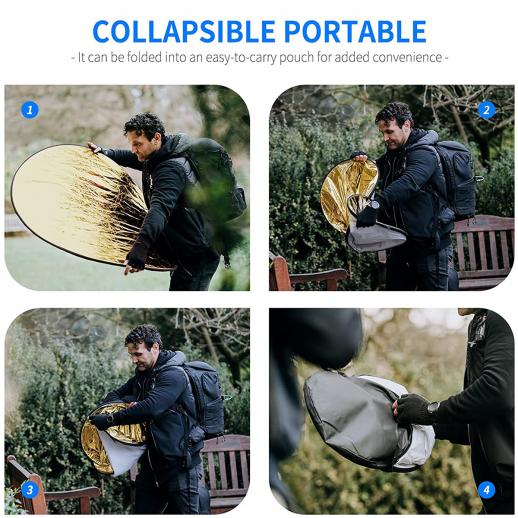 COLLAPSIBLE PORTABLE

- It can be folded into an easy-to-carry pouch for added convenience -

1

2

3

4