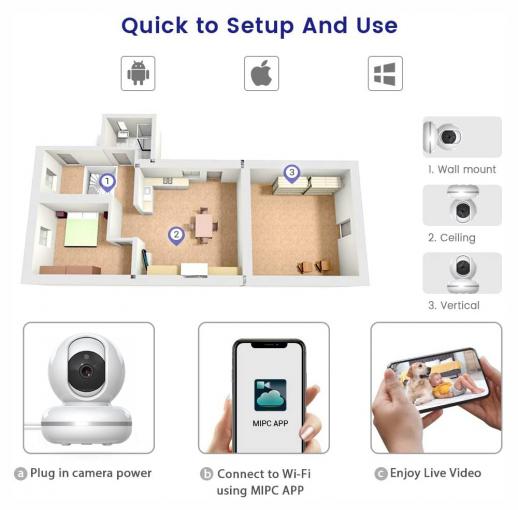 Quick to Setup And Use

1
2
3

1. Wall mount

2. Ceiling

3. Vertical

MIPC APP

a Plug in camera power

b Connect to Wi-Fi using MIPC APP

c Enjoy Live Video